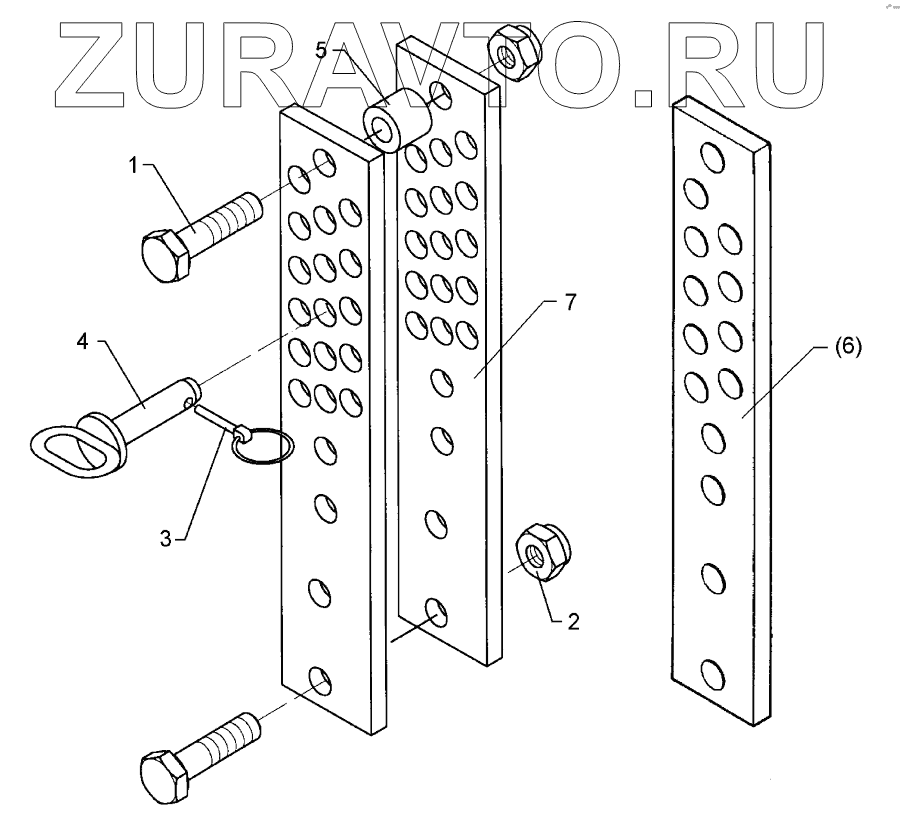 ZURAVTO.RU

5
1
7
4
(6)
3
2