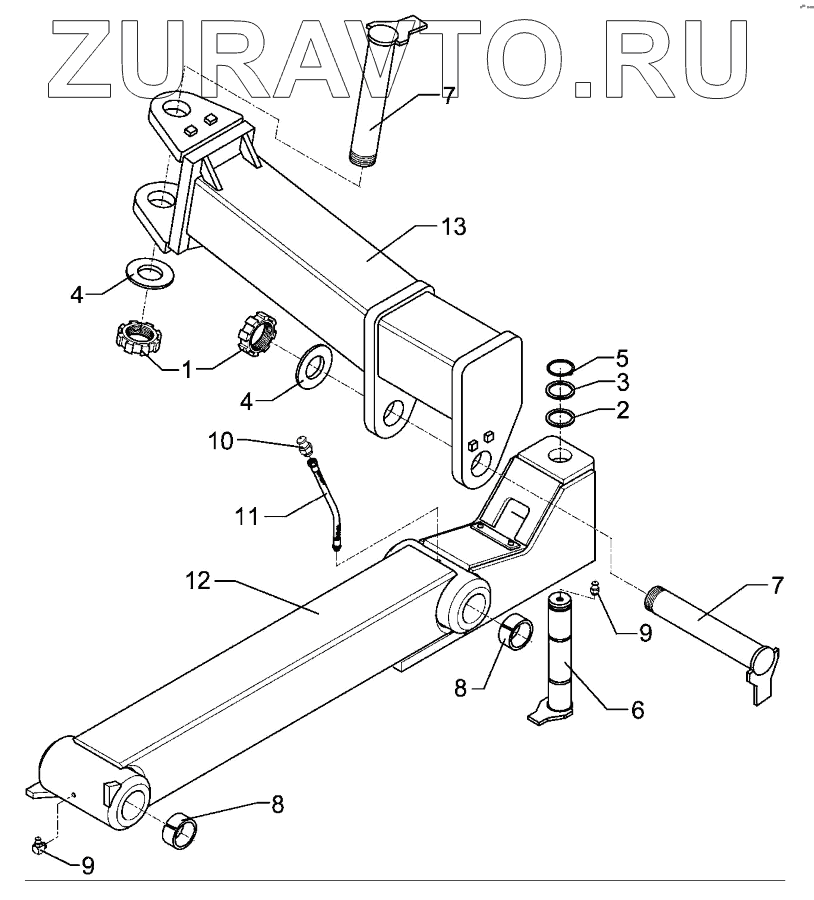 ZURAVTO.RU

7
13
4
1
4
5
3
2
10
11
12
7
9
8
6
8
9