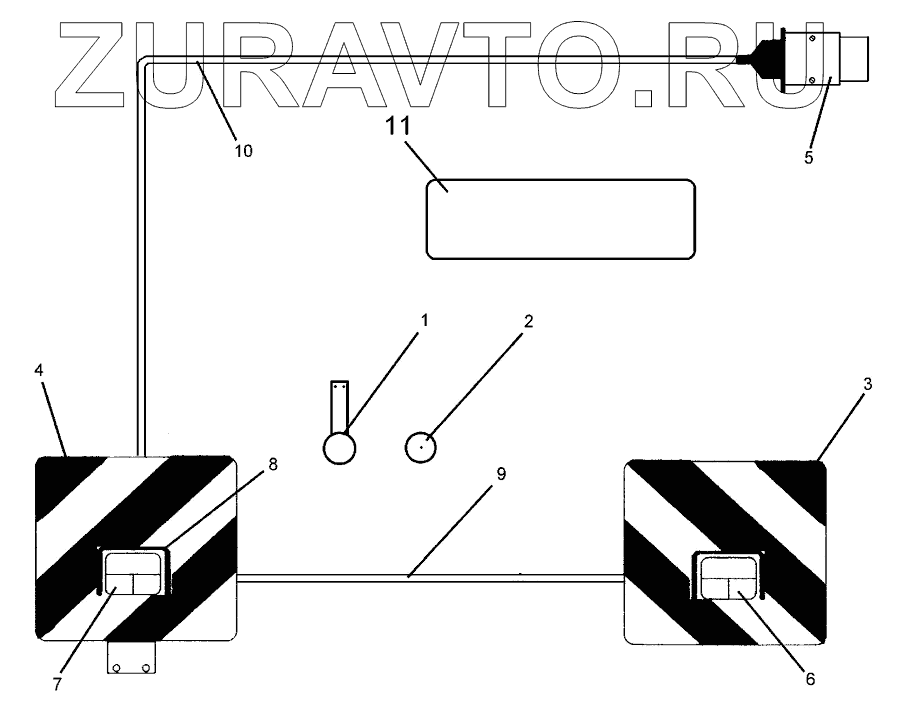 ZURAVTO.RU

10

5

11

1

2

4

3

8

9

7

6