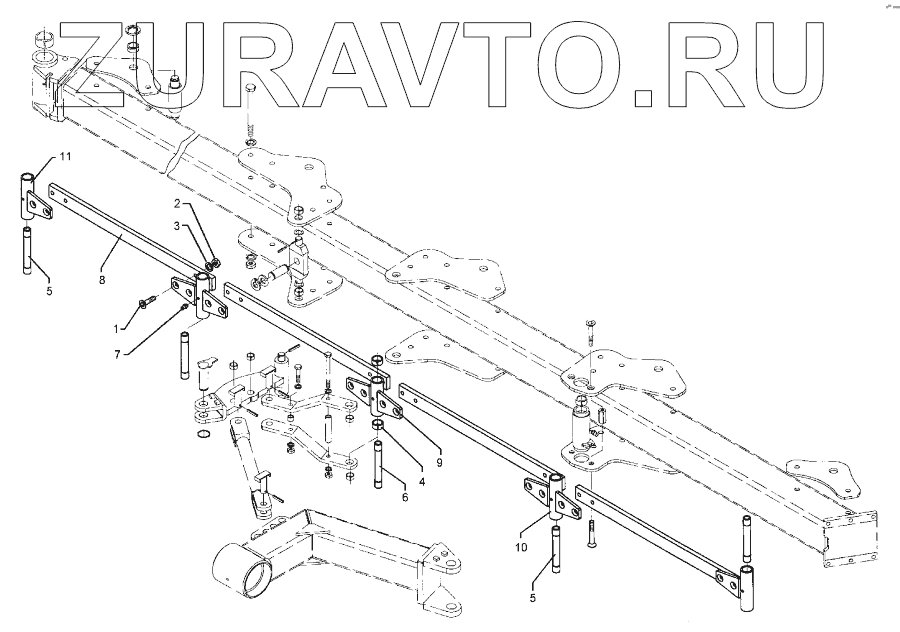 ZURAVTO.RU

11
2
3
8
5
1
7
9
4
6
10
5