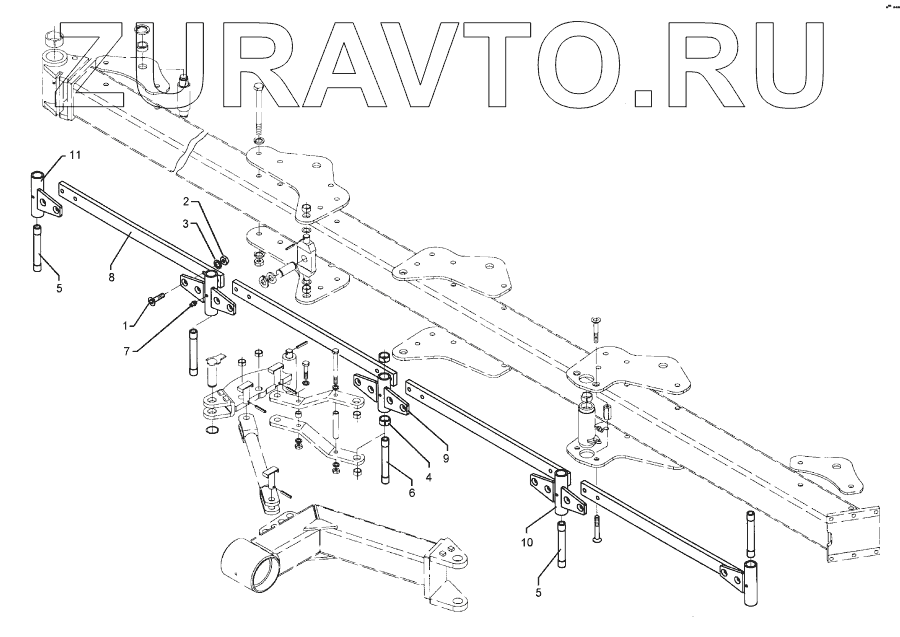 ZURAVTO.RU

11
2
3
8
5
1
7
9
4
6
10
5