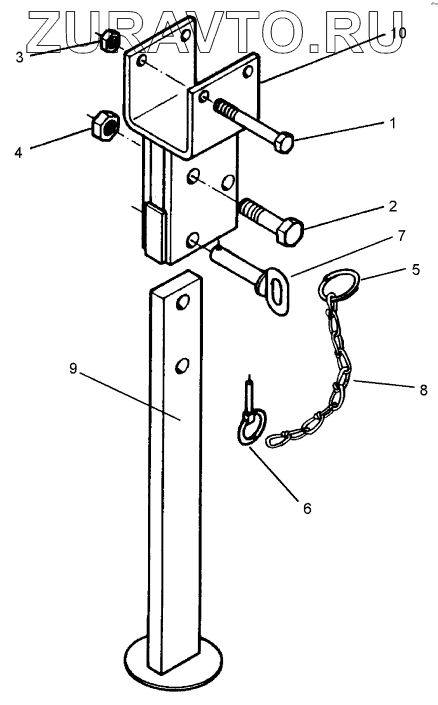 ZURAVTO.RU
3
10
4
1
2
7
5
9
8
6