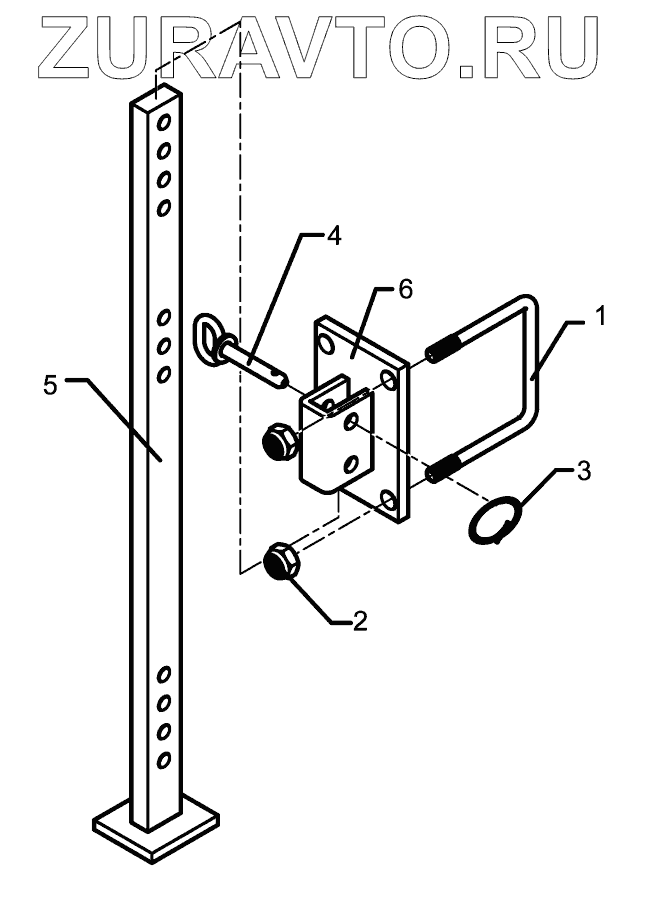 ZURAVTO.RU

4
6
1
5
3
2