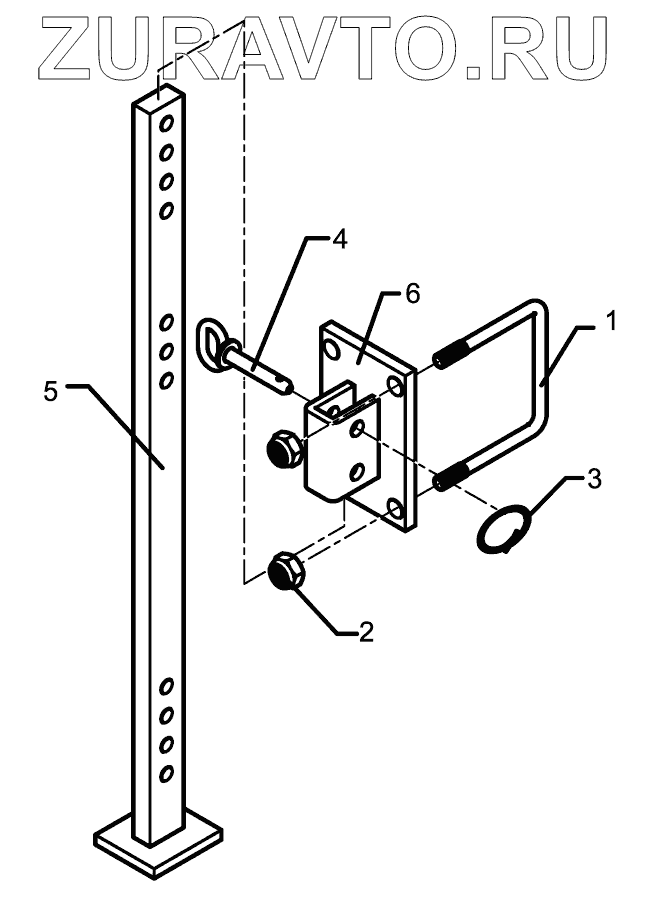 ZURAVTO.RU

4
6
1
5
3
2