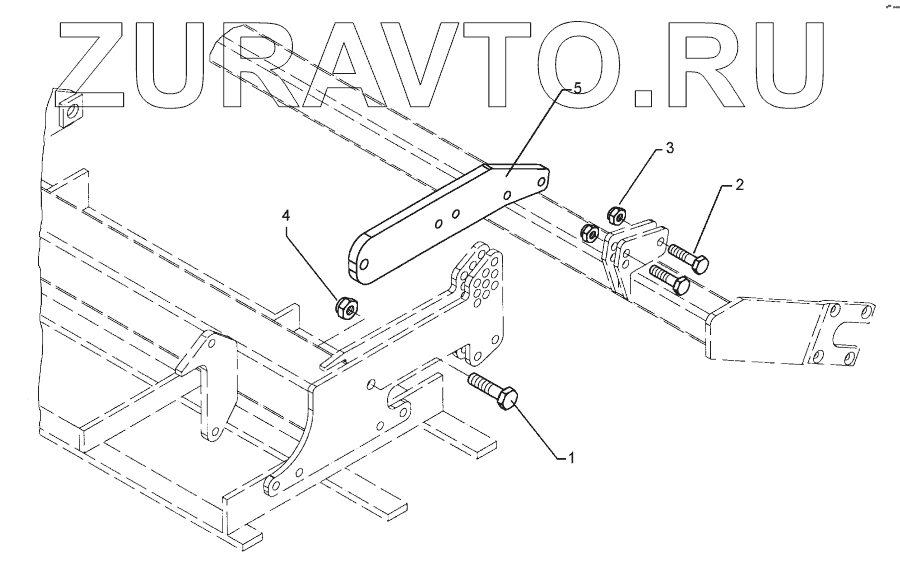 ZURAVTO.RU

5
3
2
4
1