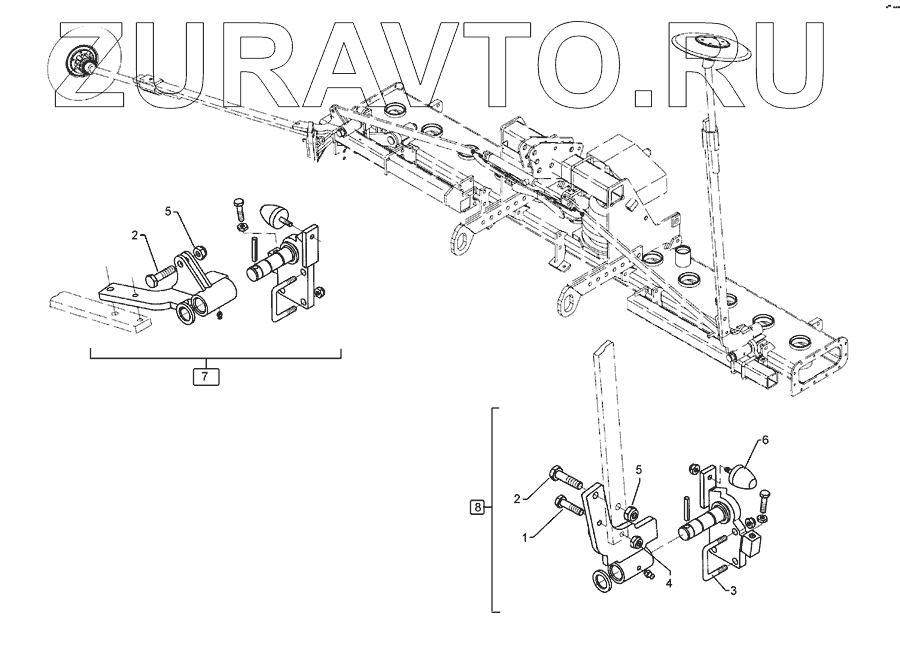 ZURAVTO.RU

5
2
7

8
6
5
2
1
4
3