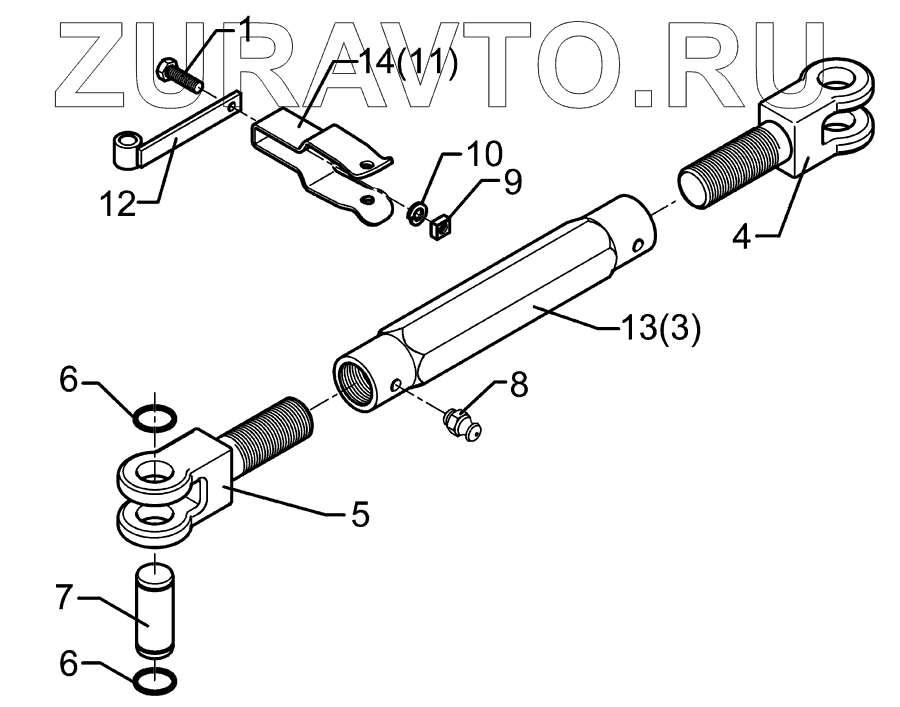 ZURAVTO.RU

1
14(11)
12
10
9
4
13(3)
6
8
5
7
6