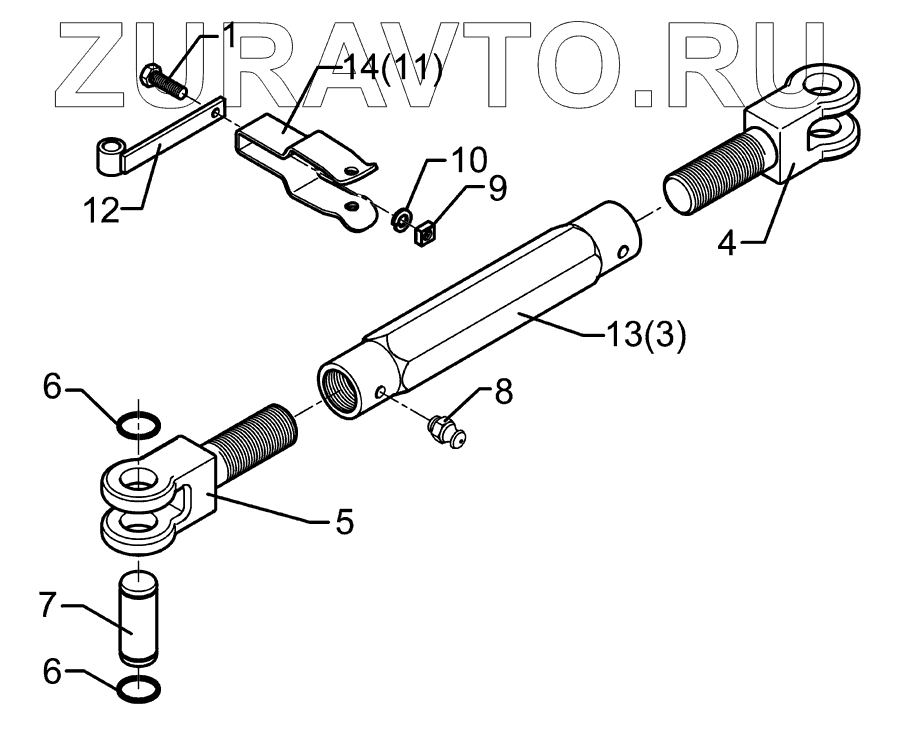 ZURAVTO.RU
1
14(11)
12
10
9
4
13(3)
8
6
5
7
6