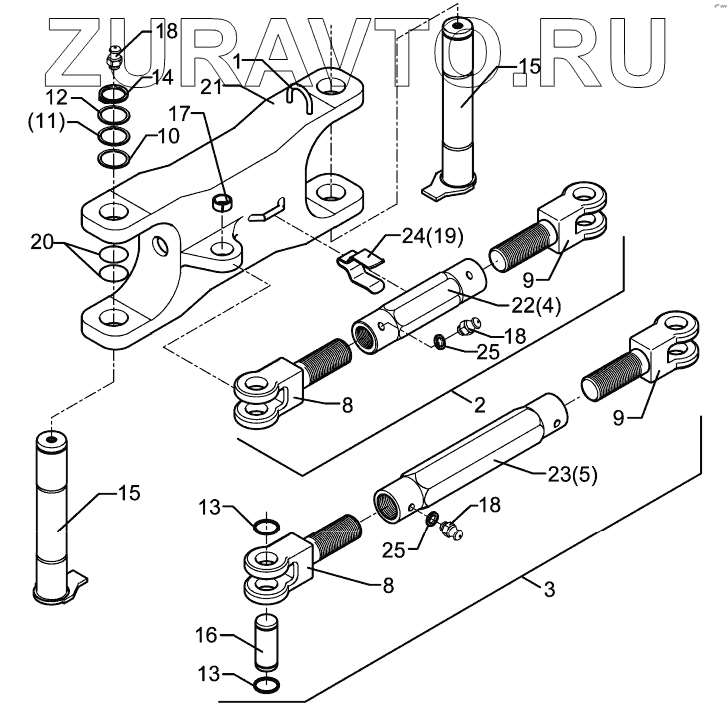 ZURAVTO.RU

18
14
12
(11)
10
1
21
17
15
20
24(19)
9
22(4)
18
25
8
2
9
23(5)
15
13
18
25
8
3
16
13