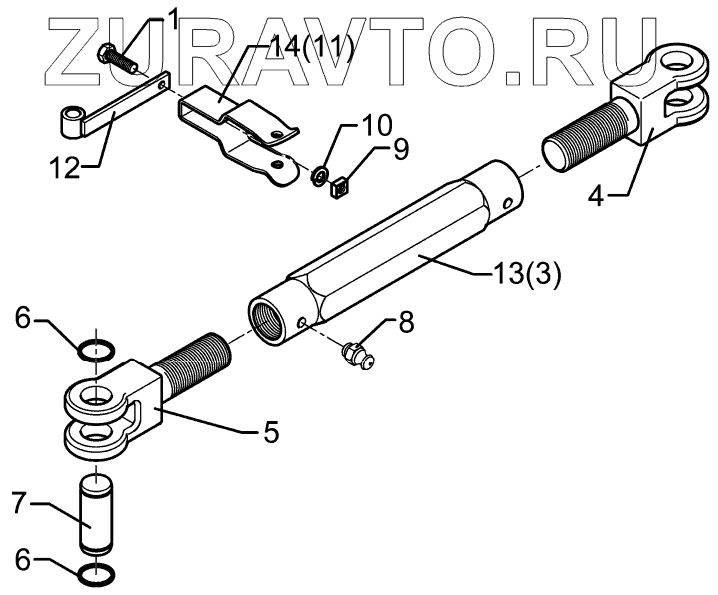 ZURAVTO.RU
1
14(11)
12
10
9
4
13(3)
6
8
5
7
6