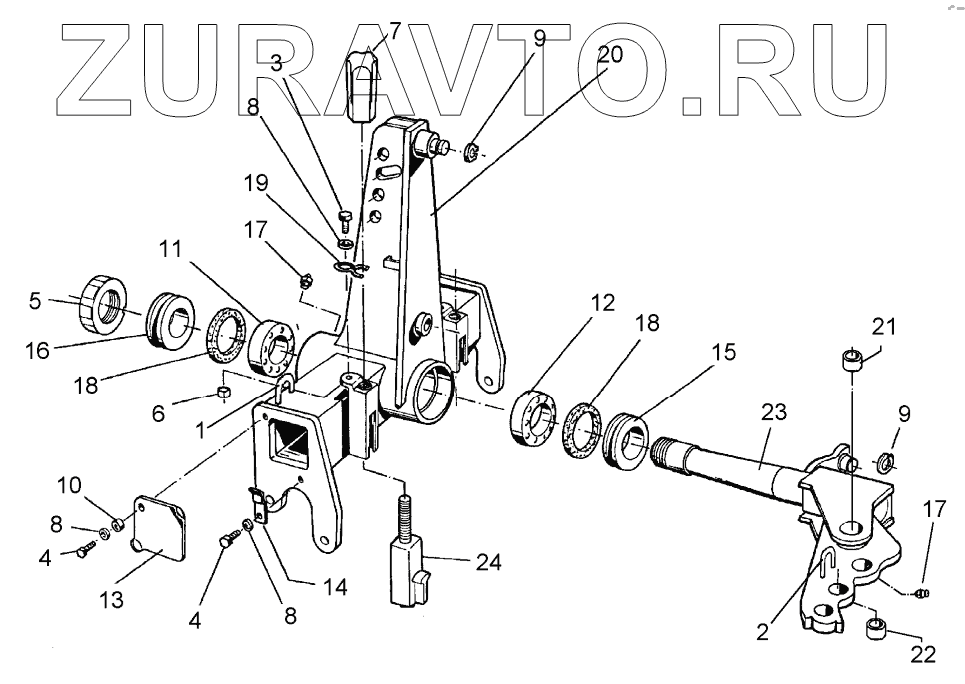 ZURAVTO.RU

7
3
9
20
8
19
17
11
5
16
18
6
1
12
18
15
21
23
9
10
8
4
13
4
8
14
24
17
2
22