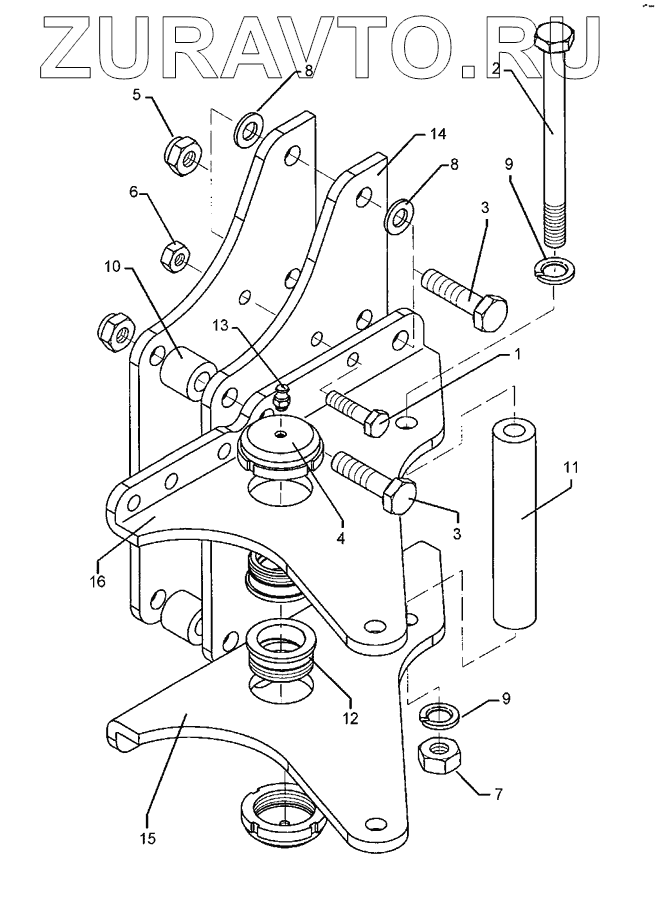 ZURAVTO.RU

8
2
5
14
8
9
6
3
10
13
1
11
4
3
16
12
9
7
15