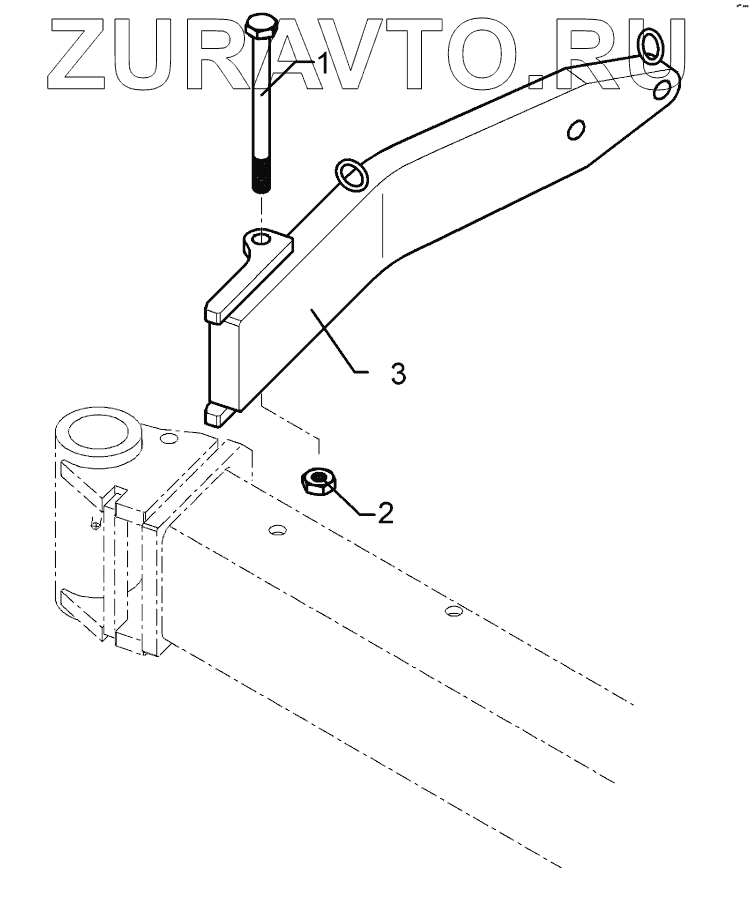 ZURAVTO.RU

1

3

2