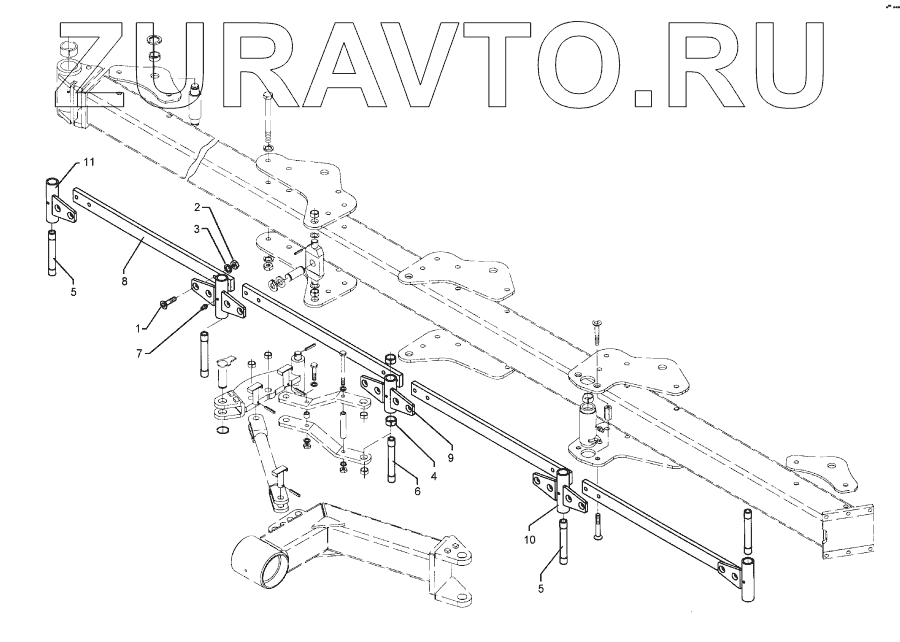 ZURAVTO.RU

11
2
3
8
5
1
7
9
4
6
10
5