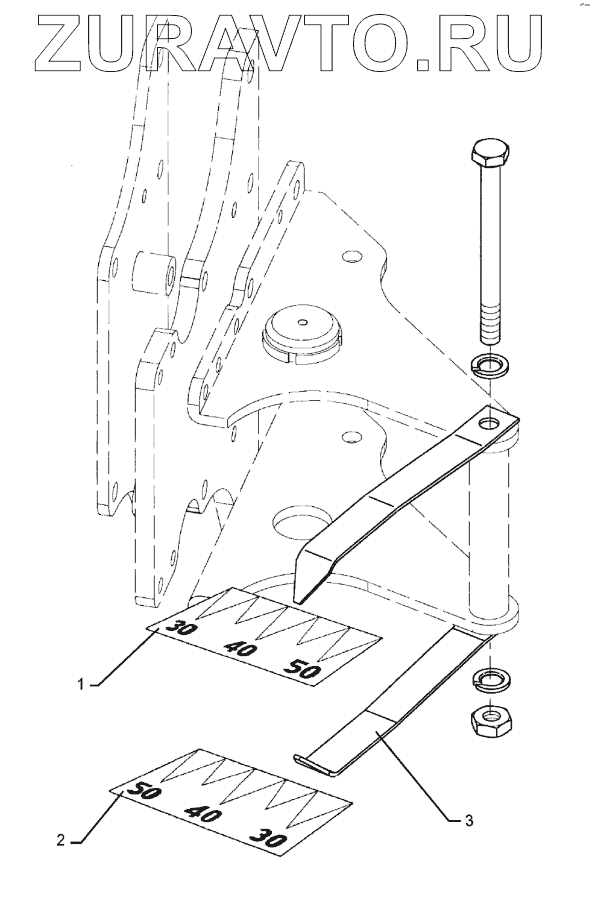 ZURAVTO.RU

30 40 50

1

50 40 30

2

3