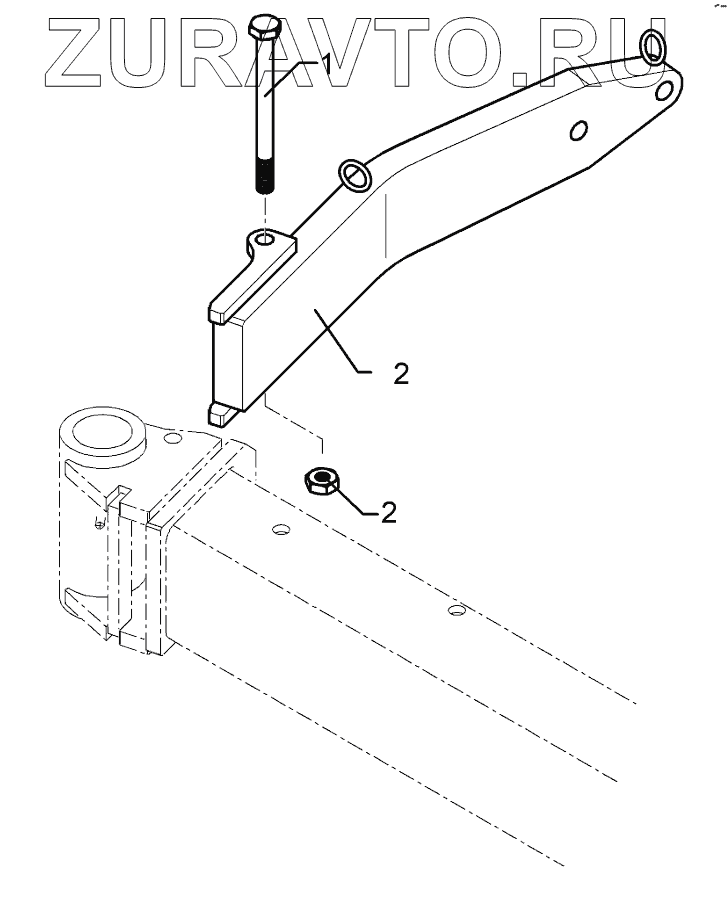 ZURAVTO.RU

1

2

2