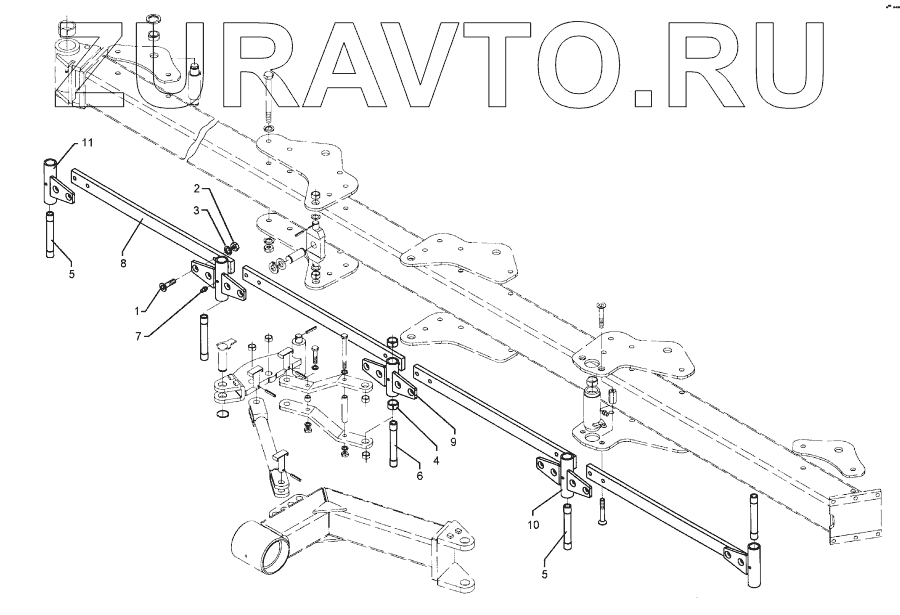 ZURAVTO.RU

11
2
3
8
5
1
7
9
4
6
10
5