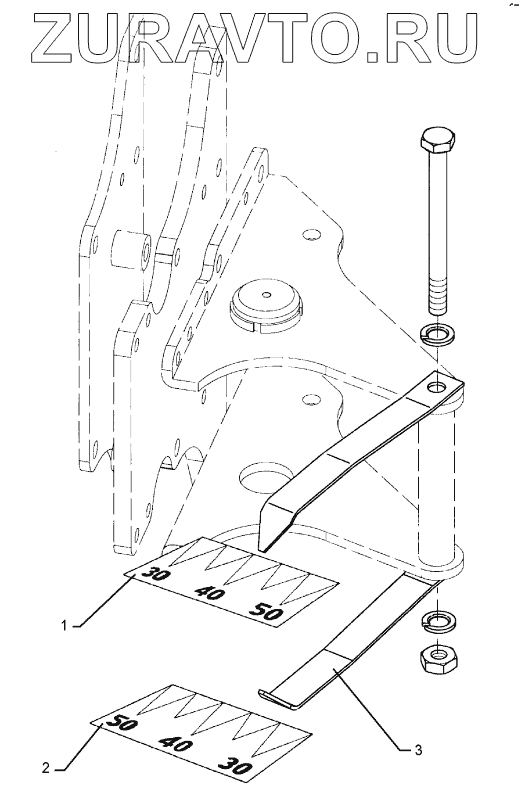 ZURAVTO.RU

30
40
50
1
50
40
30
2
3