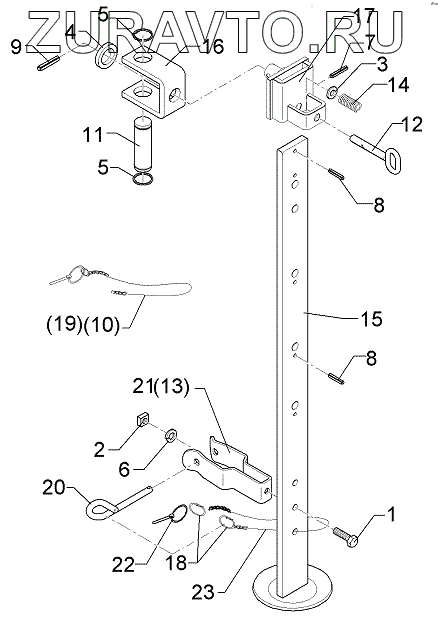 ZURAVTO.RU

9
4
5
16
17
7
3
14
12
11
5
8
(19)(10)
15
8
21(13)
2
6
20
1
22
18
23