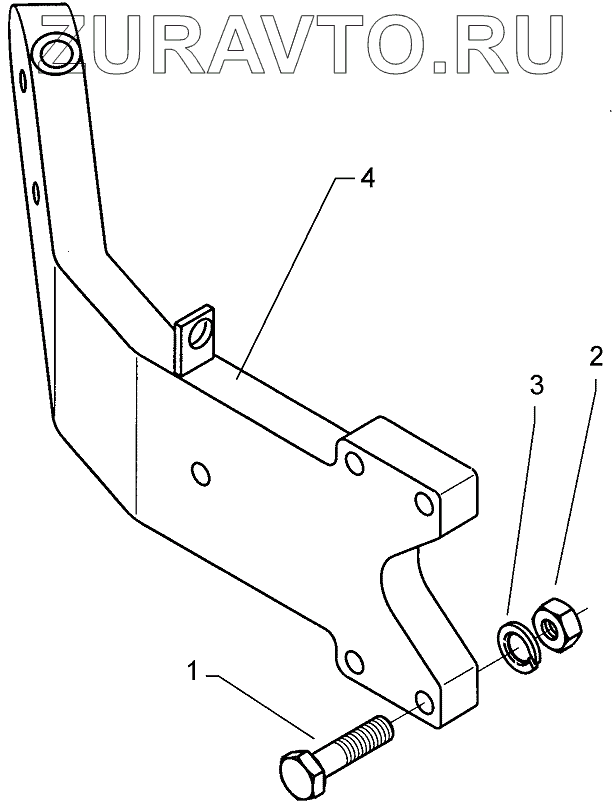 ZURAVTO.RU

4

3

2

1