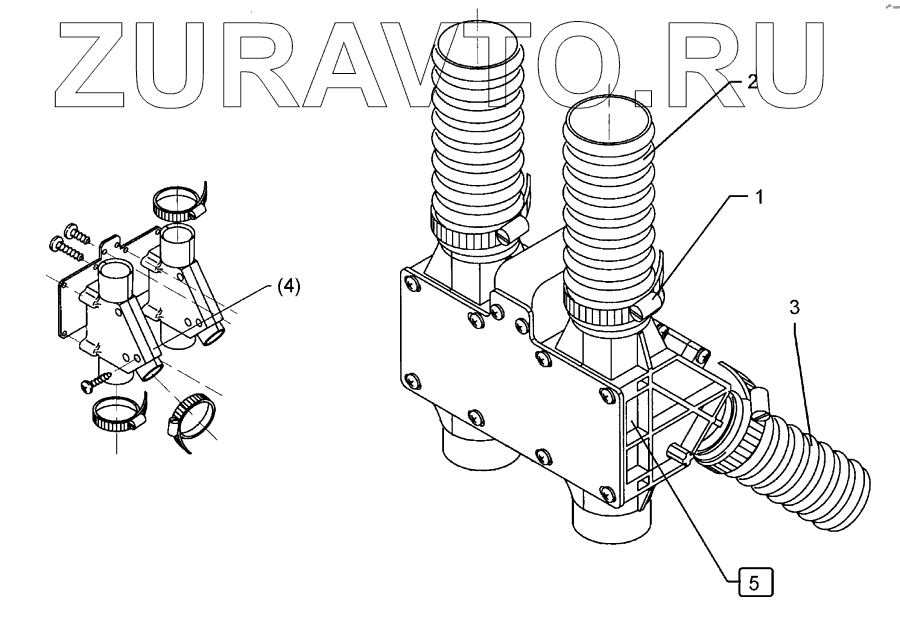 ZURAVTO.RU

2

1

(4)

3

5