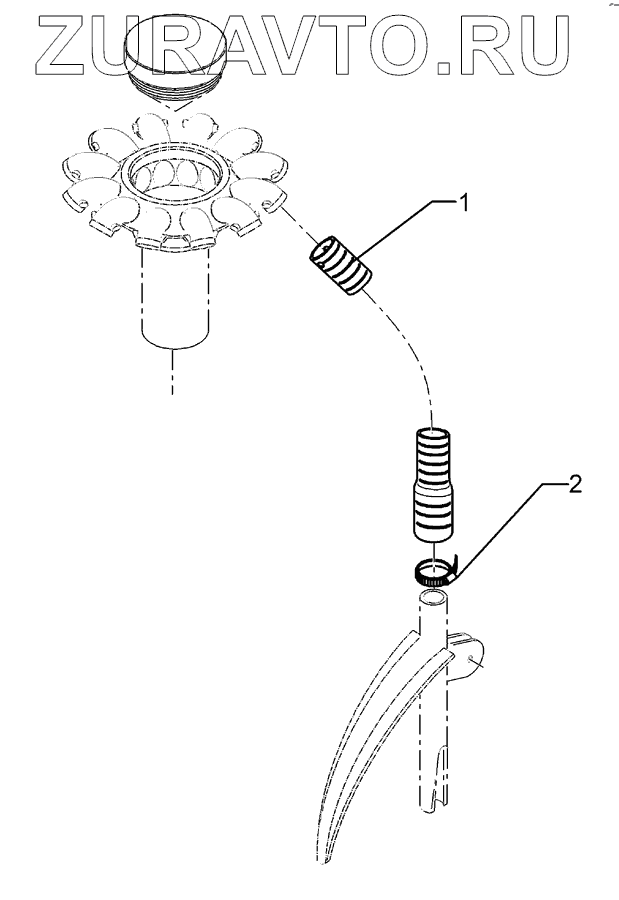 ZURAVTO.RU

1

2