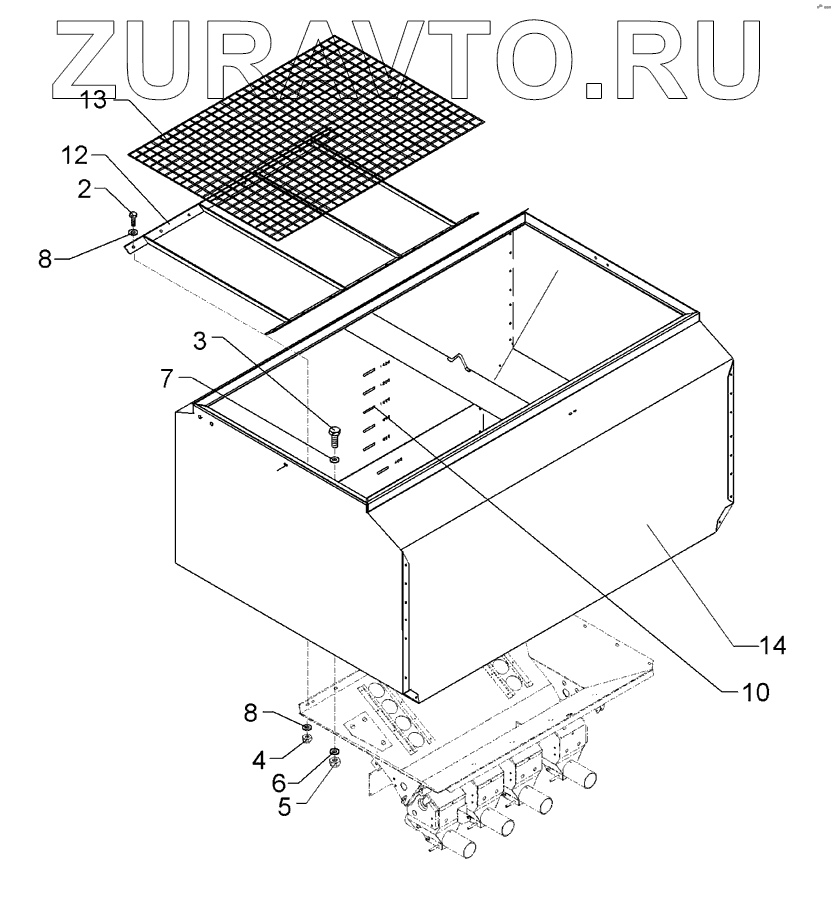 ZURAVTO.RU
13
12
2
8
3
7
14
10
8
4
6
5