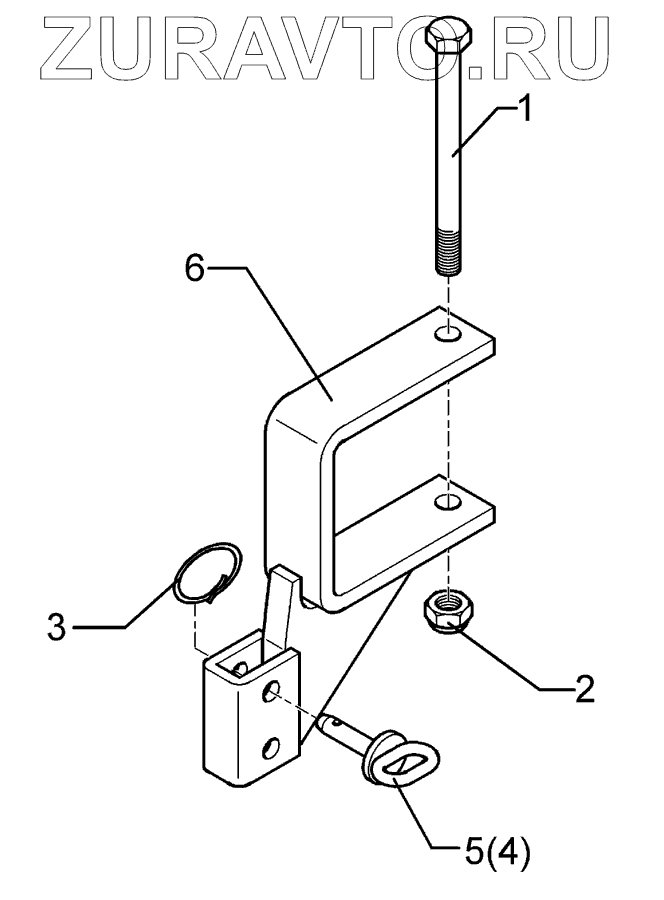 ZURAVTO.RU

1
6
3
2
5(4)