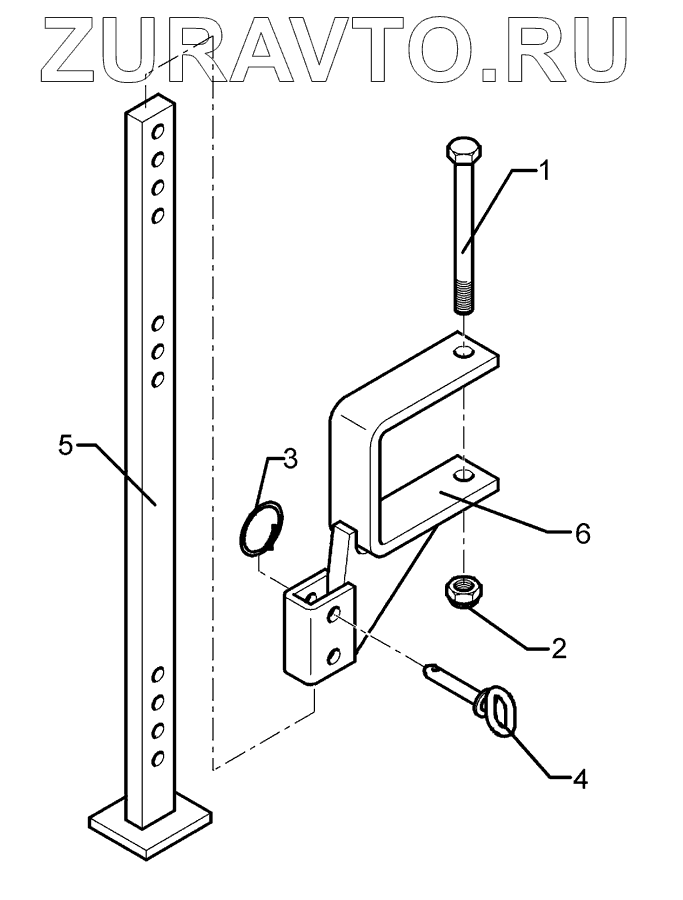 ZURAVTO.RU

1
5
3
6
2
4