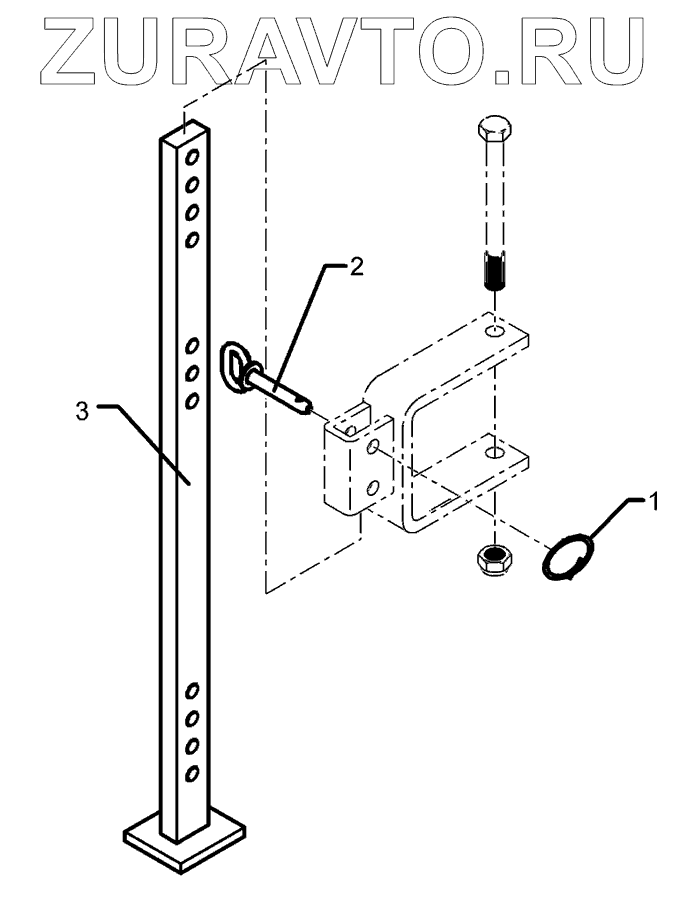 ZURAVTO.RU

2

3

1