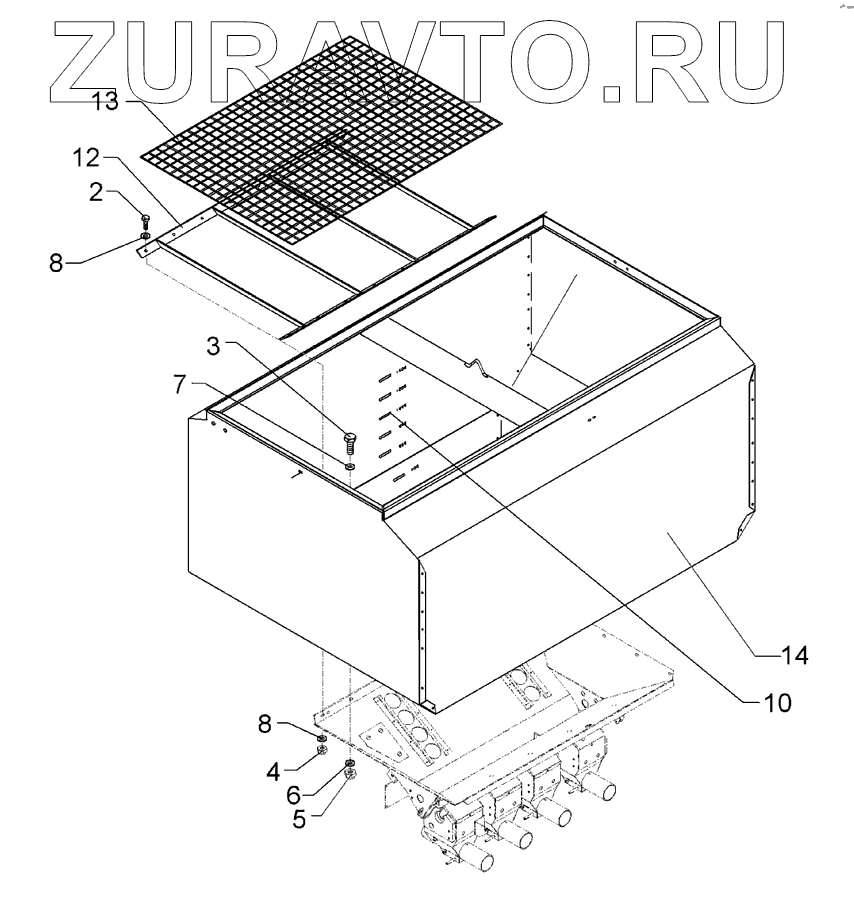 ZURAVTO.RU

13
12
2
8
3
7
14
10
8
4
6
5