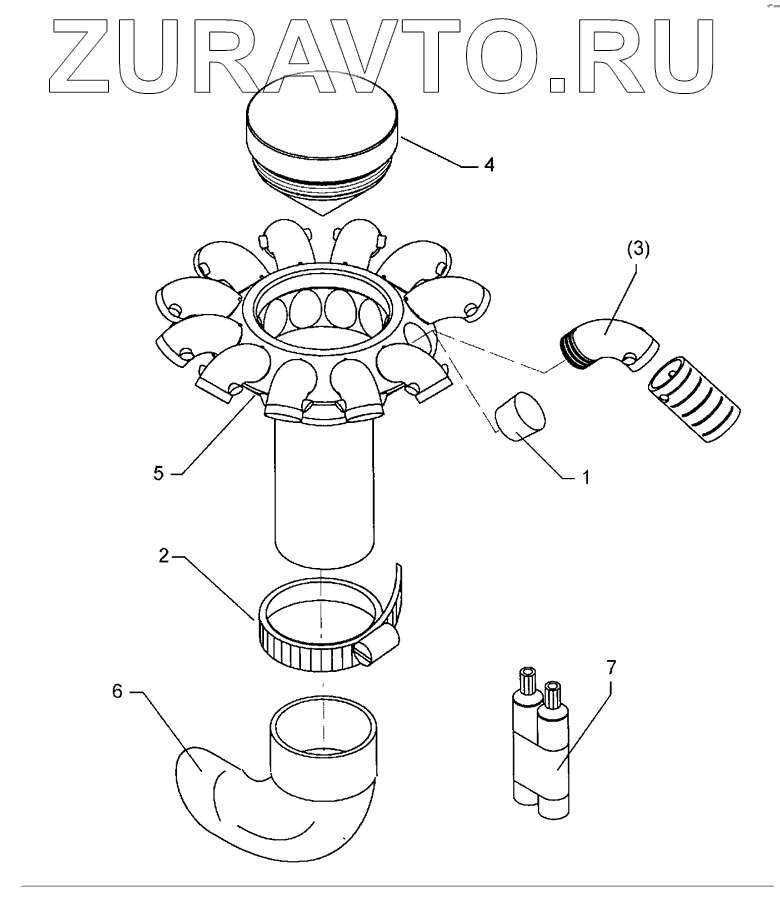 ZURAVTO.RU

4

(3)

5

1

2

6

7