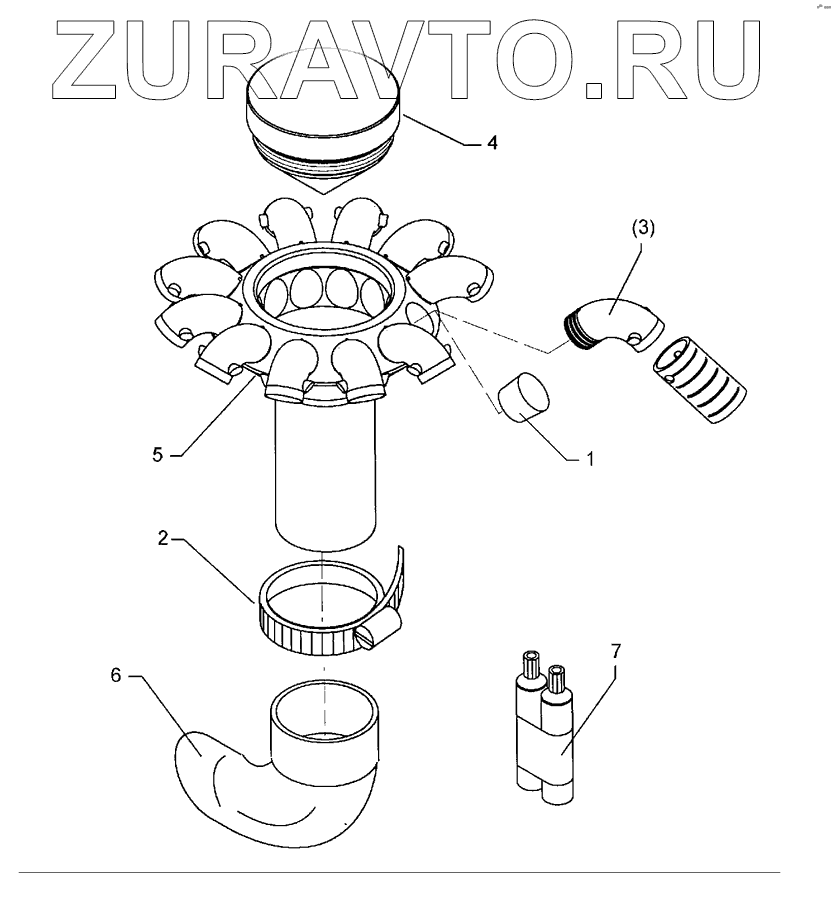 ZURAVTO.RU

4

(3)

5

1

2

6

7