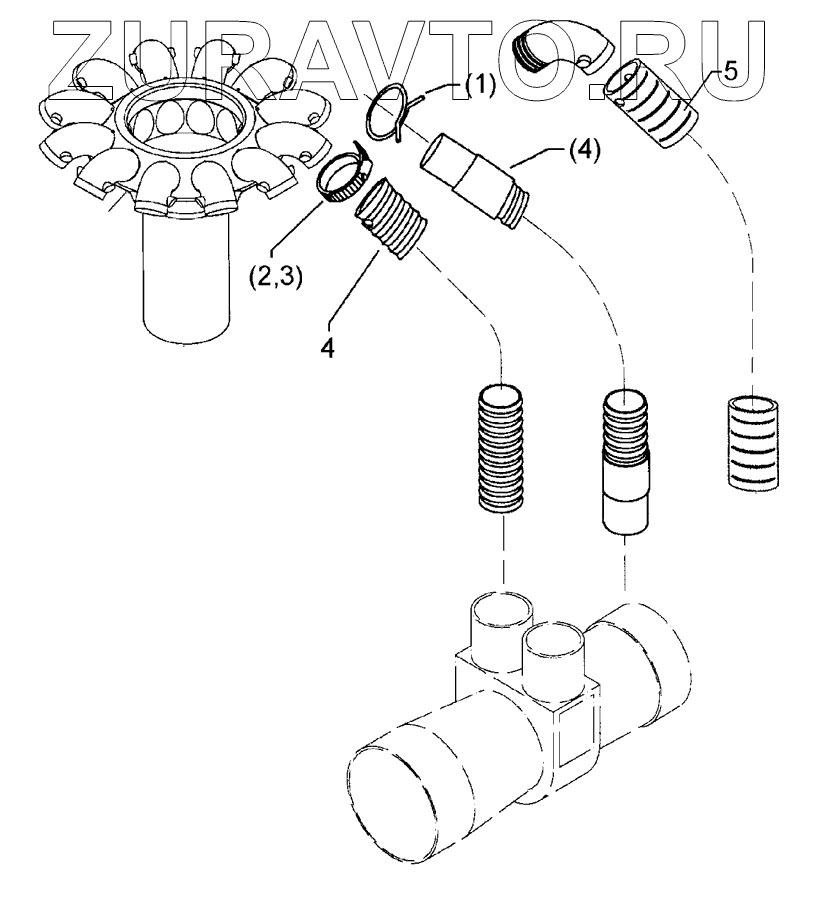 ZURAVTO.RU
(1)
5
(4)
(2,3)
4