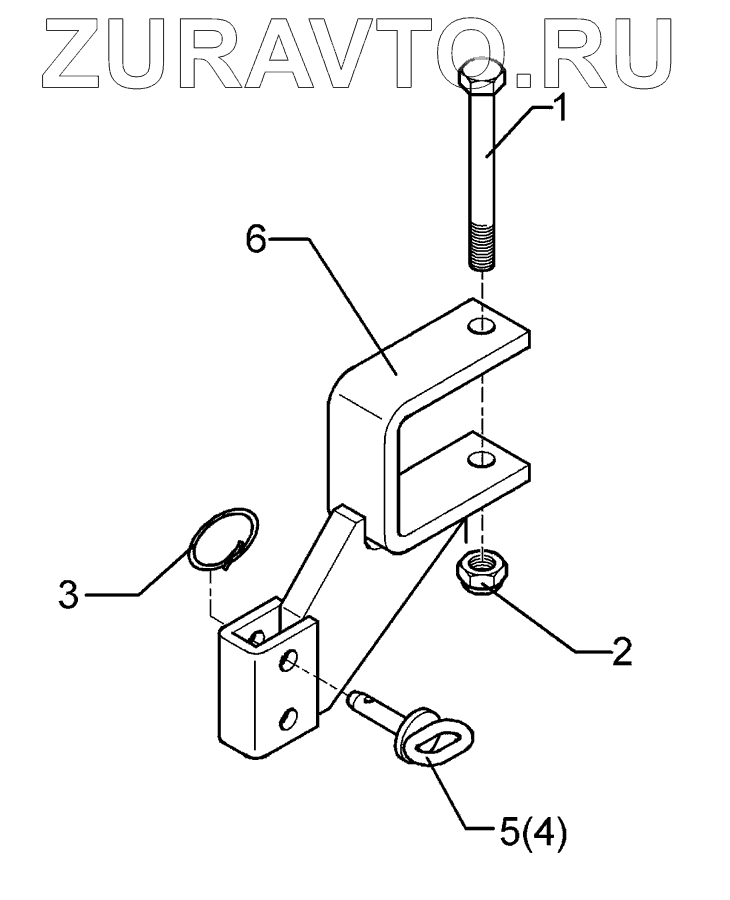 ZURAVTO.RU

1

6

3

2

5(4)