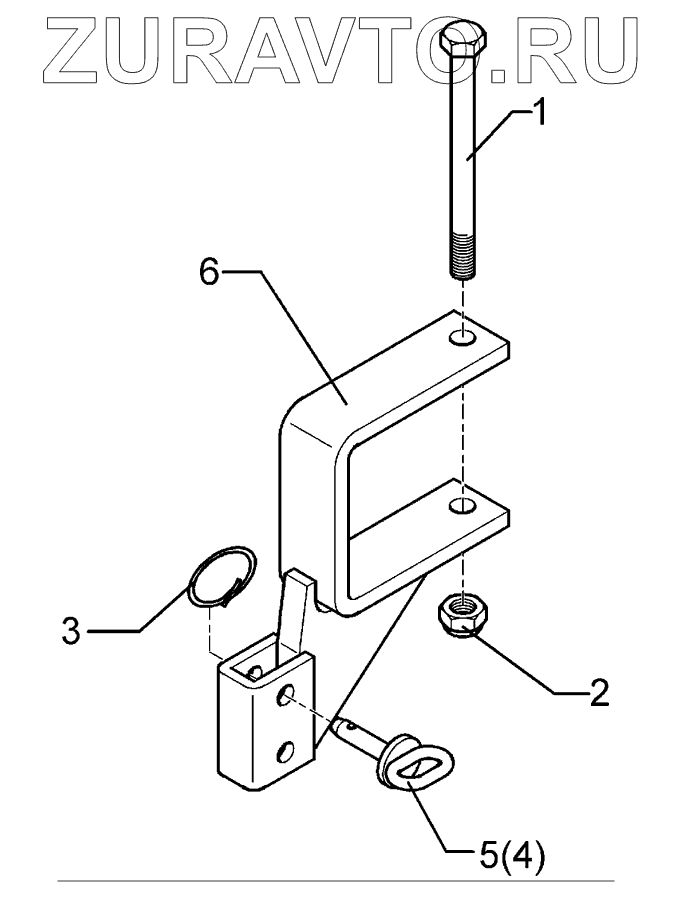 ZURAVTO.RU

1

6

3

2

5(4)