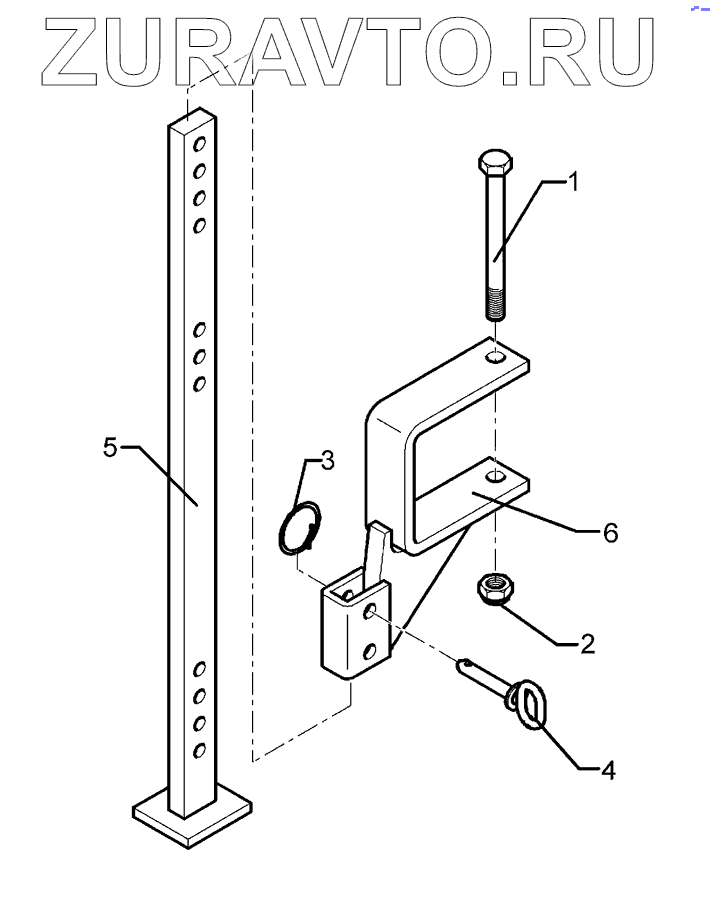 ZURAVTO.RU
1
5
3
6
2
4