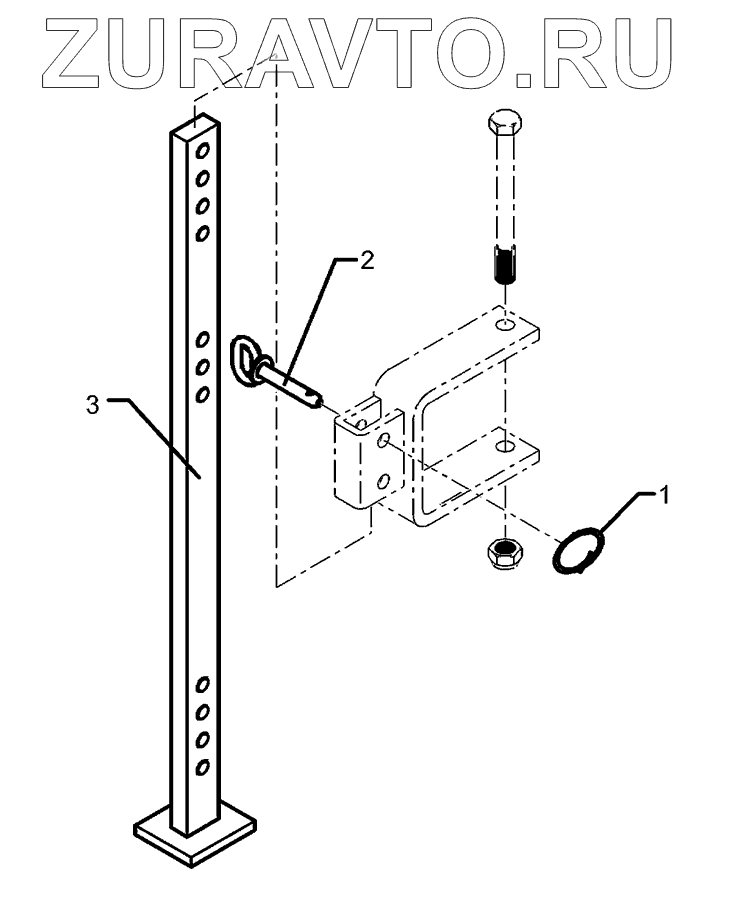 ZURAVTO.RU

2

3

1