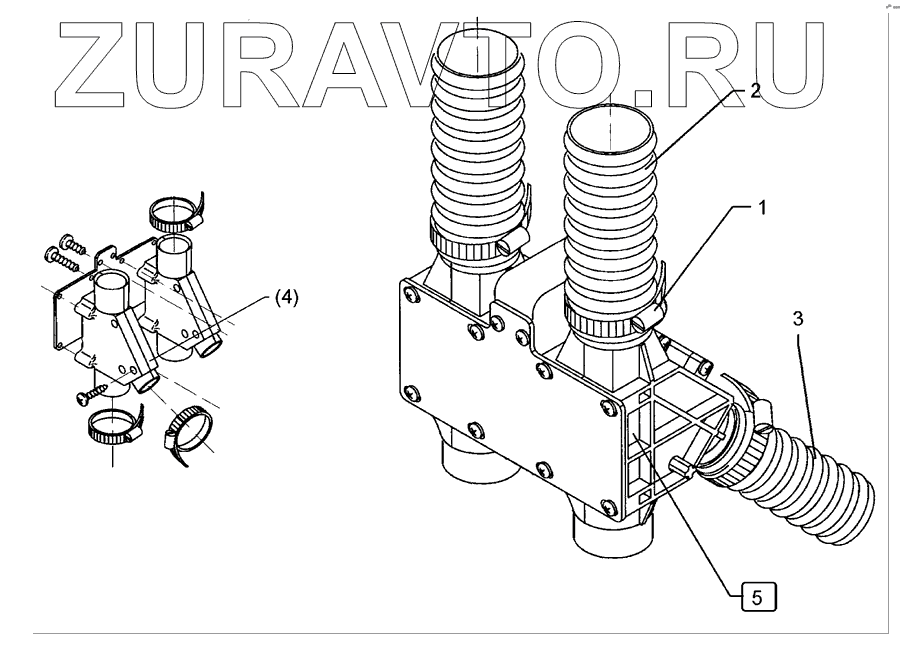 ZURAVTO.RU

2

1

(4)

3

5