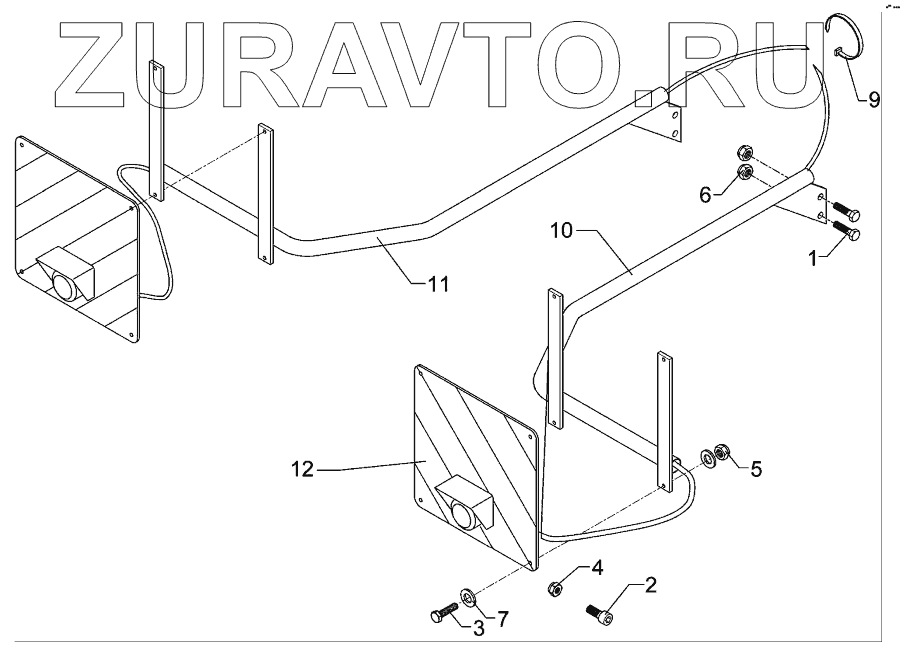 ZURAVTO.RU

9
6
1
10
11
12
5
4
2
3
7