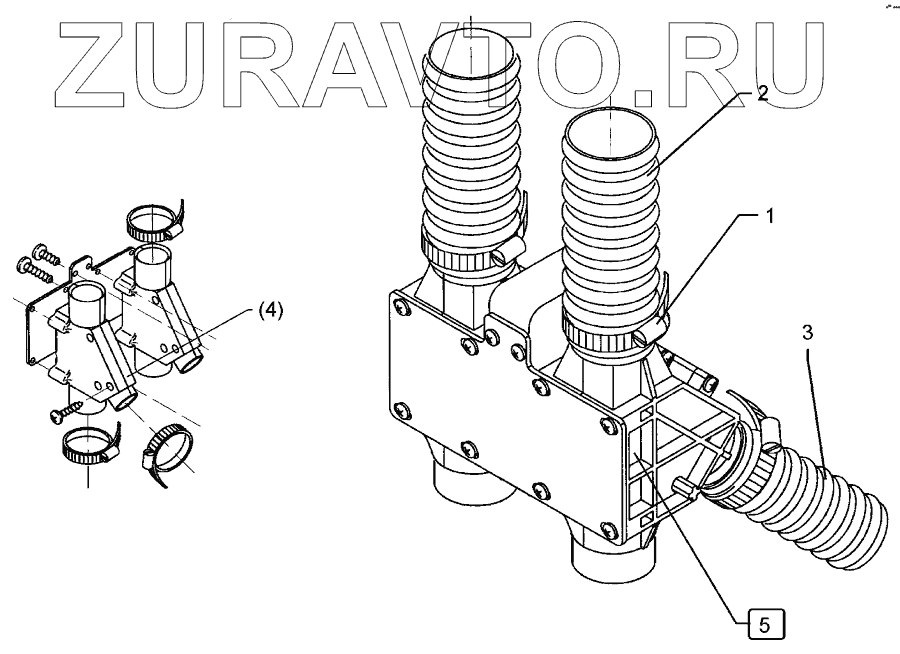 ZURAVTO.RU

2

1

(4)

3

5