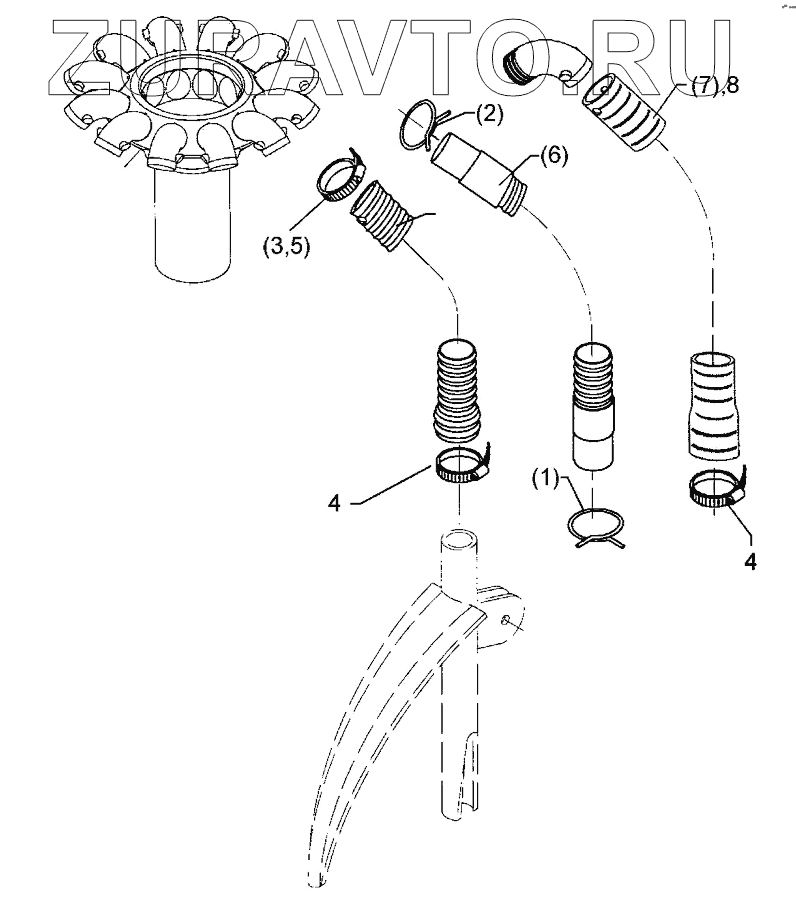 ZIPAVTO.RU

(2)

(7),8

(6)

(3,5)

4

(1)

4