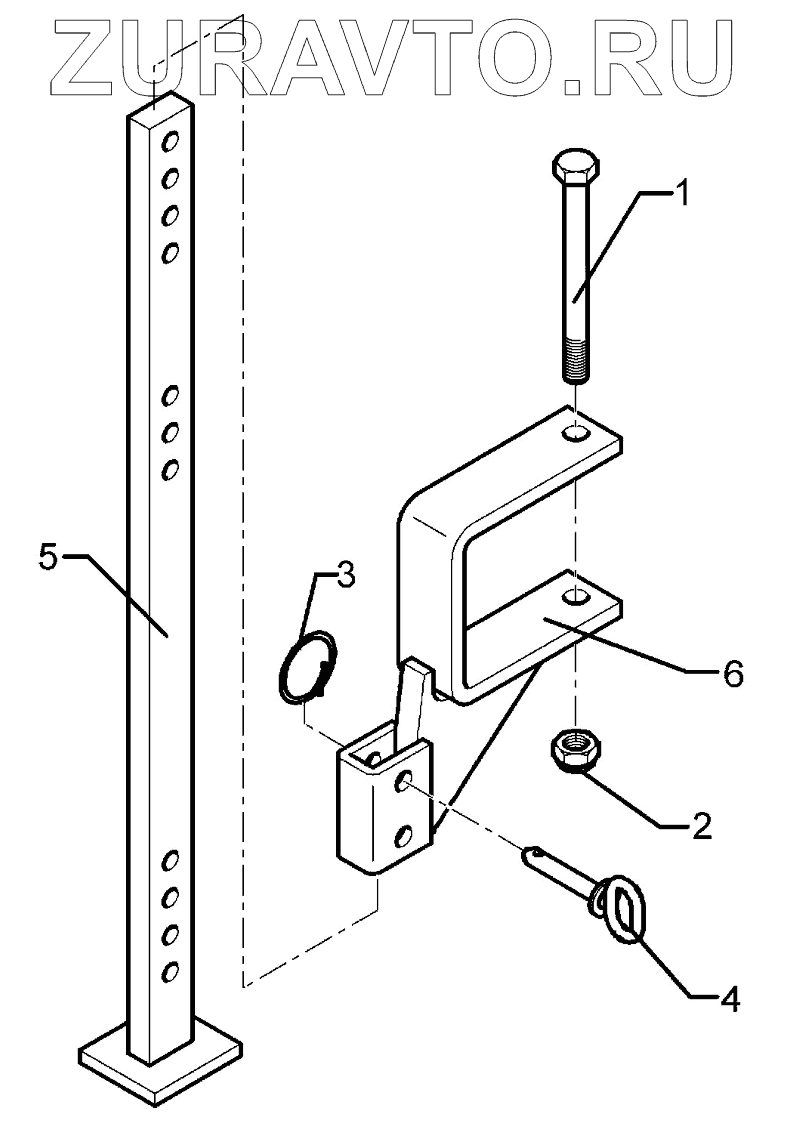 ZURAVTO.RU

1

5

3

6

2

4