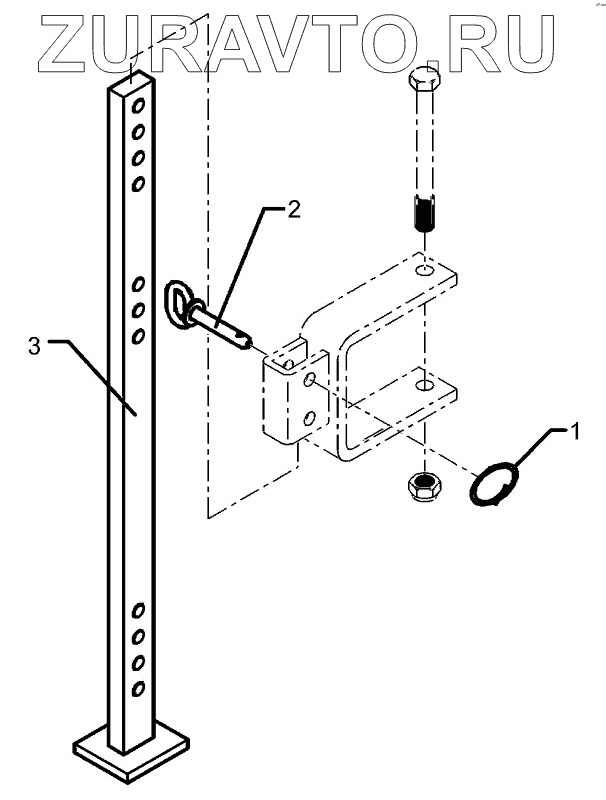 ZURAVTO.RU

2

3

1