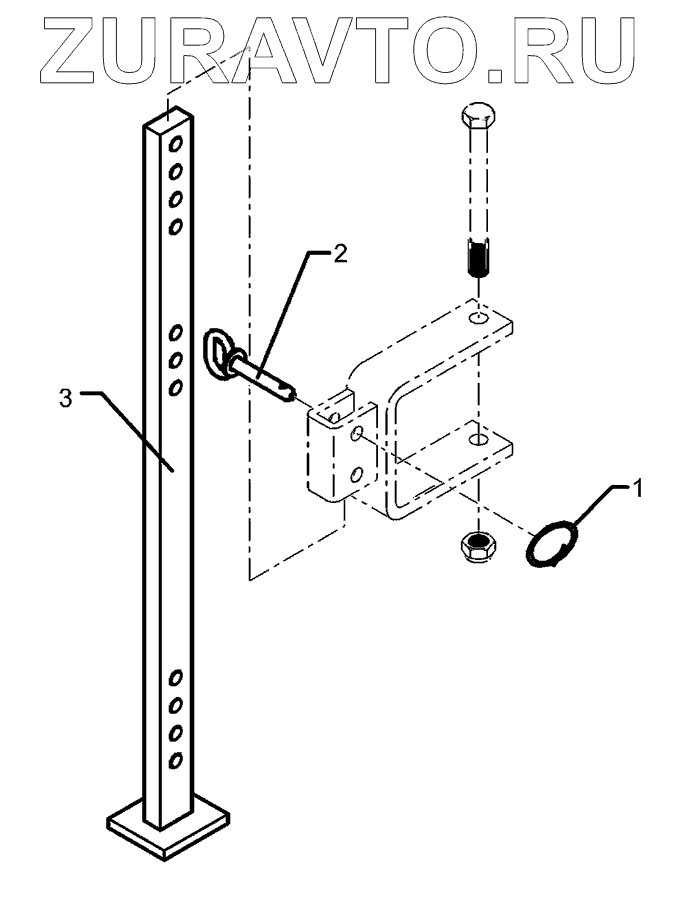 ZURAVTO.RU

2

3

1