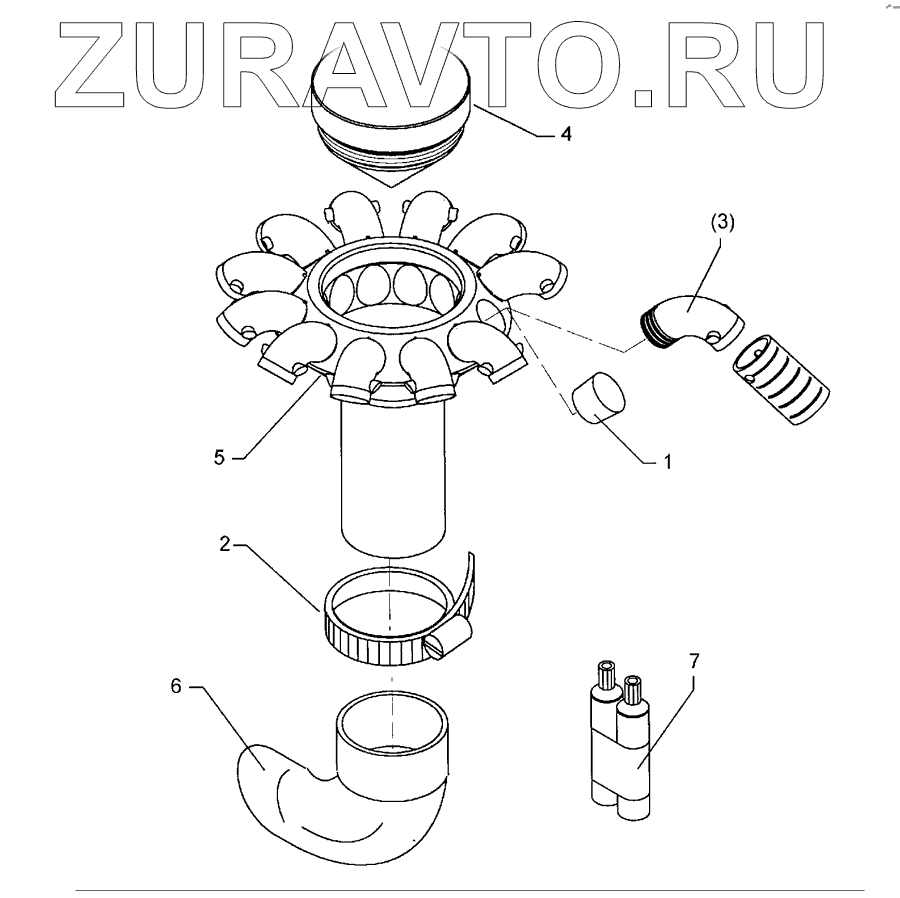 ZURAVTO.RU

4

(3)

5

1

2

6

7