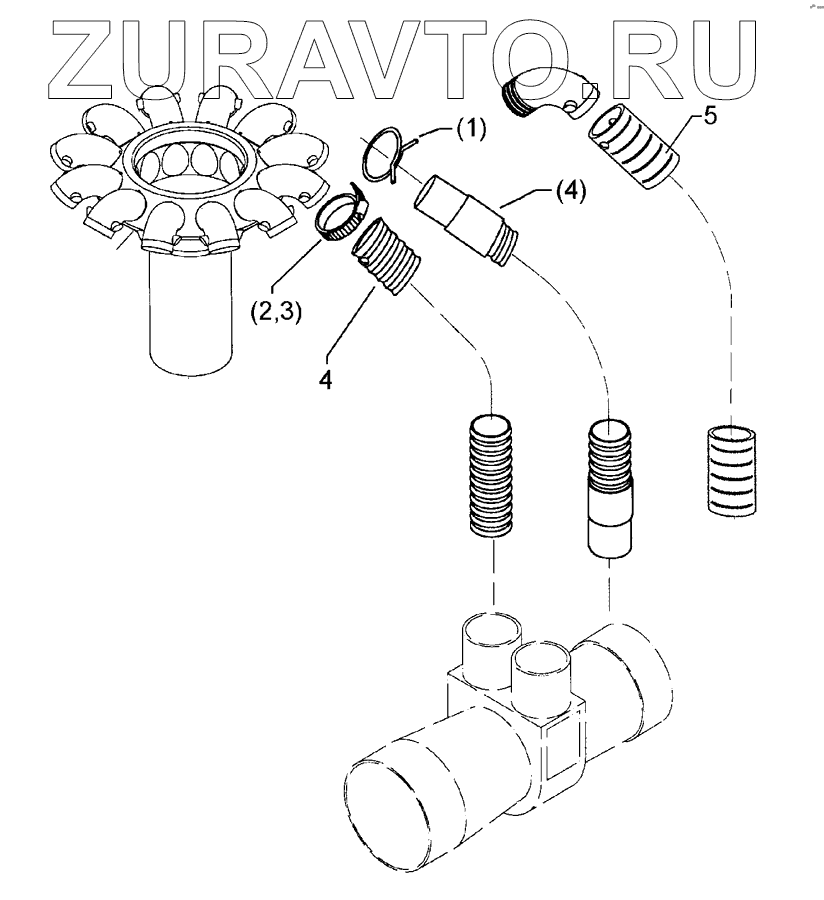 ZURAVTO.RU

(1)

5

(4)

(2,3)

4