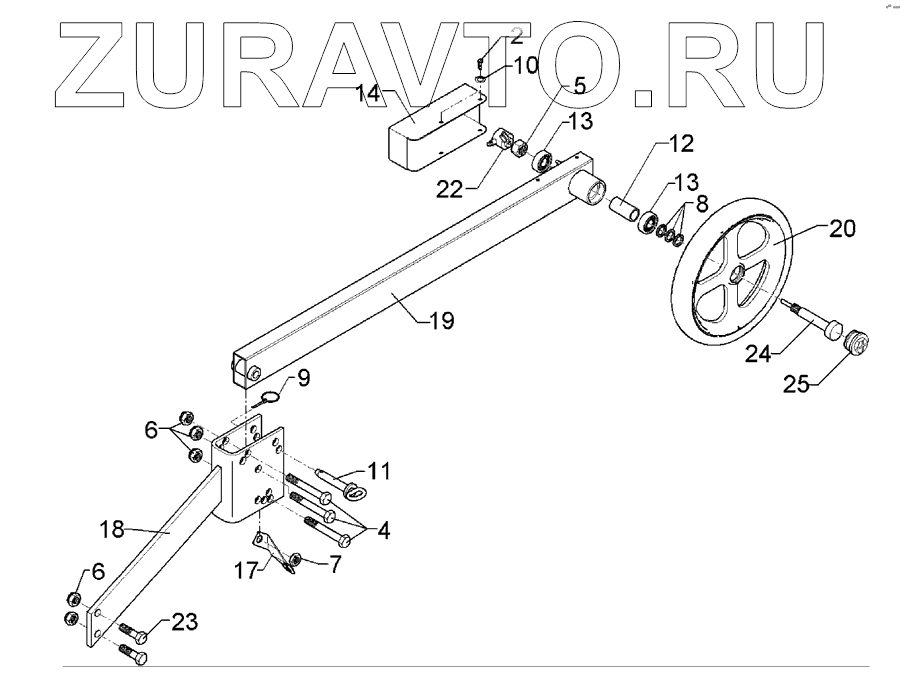 ZURAVTO.RU

2
10
14
5
13
22
12
13
8
20
19
24
25
9
6
11
4
18
17
7
6
23