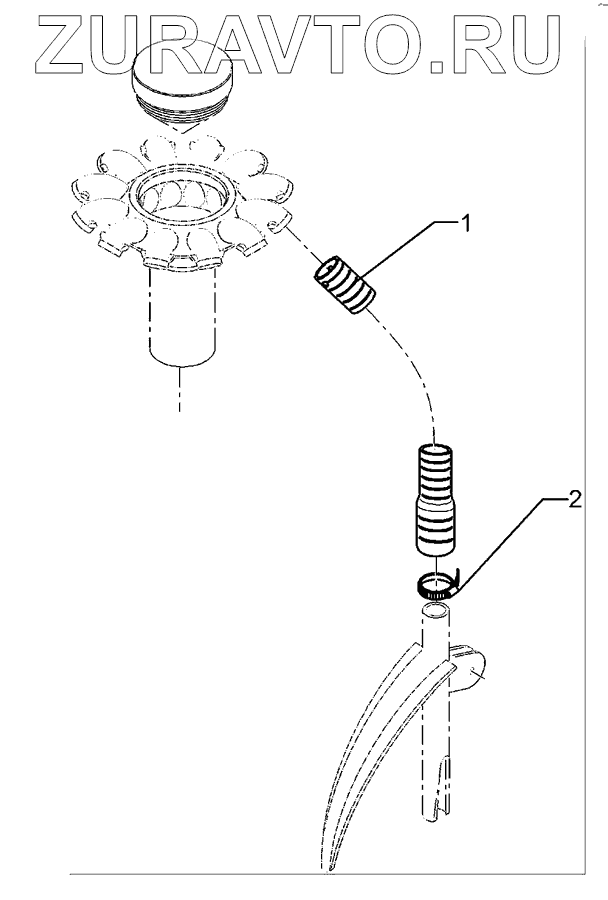 ZURAVTO.RU

1

2