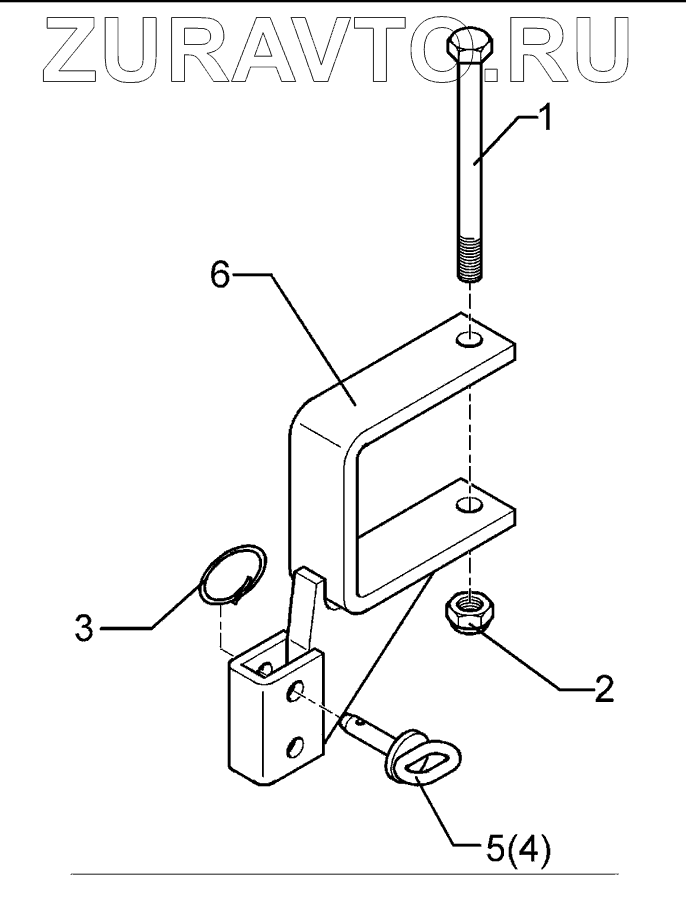 ZURAVTO.RU

1

6

3

2

5(4)